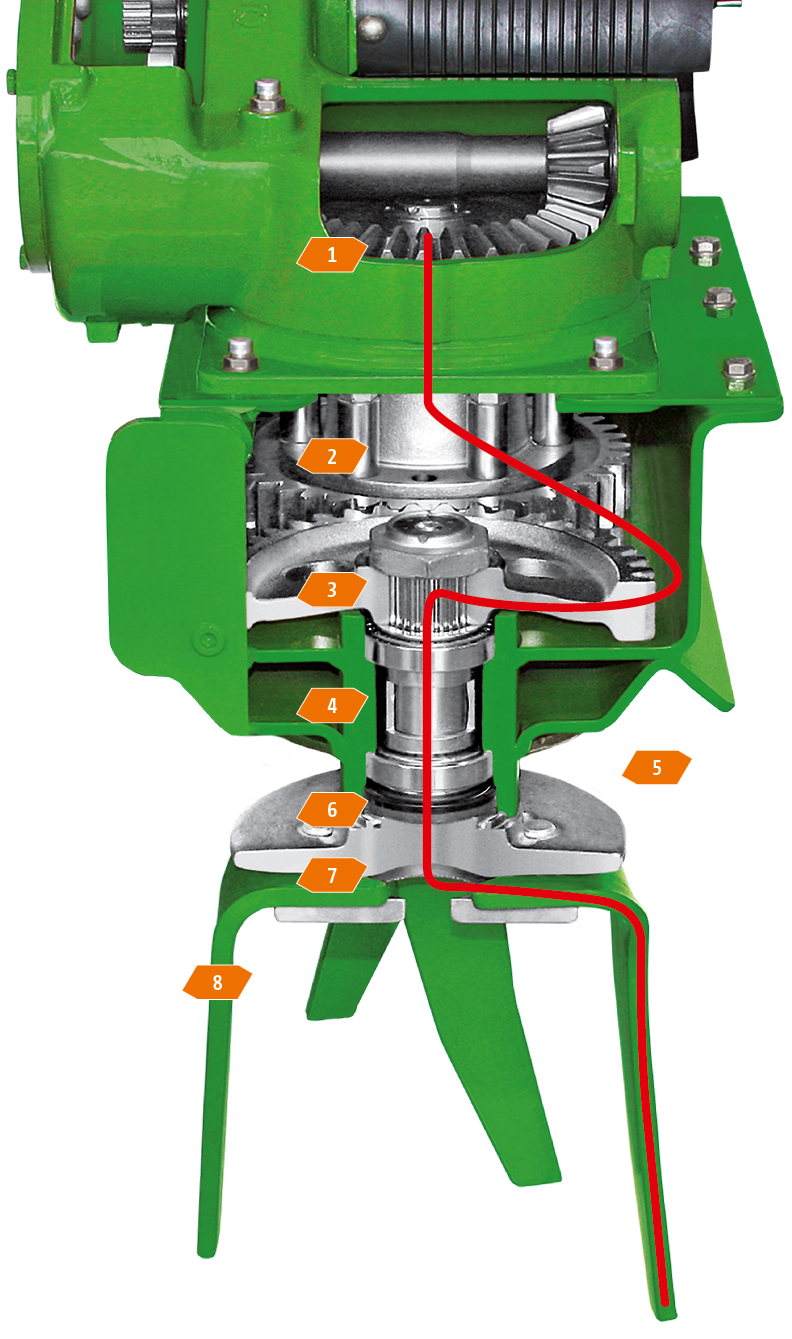 1
2
3
4
5
6
7
8