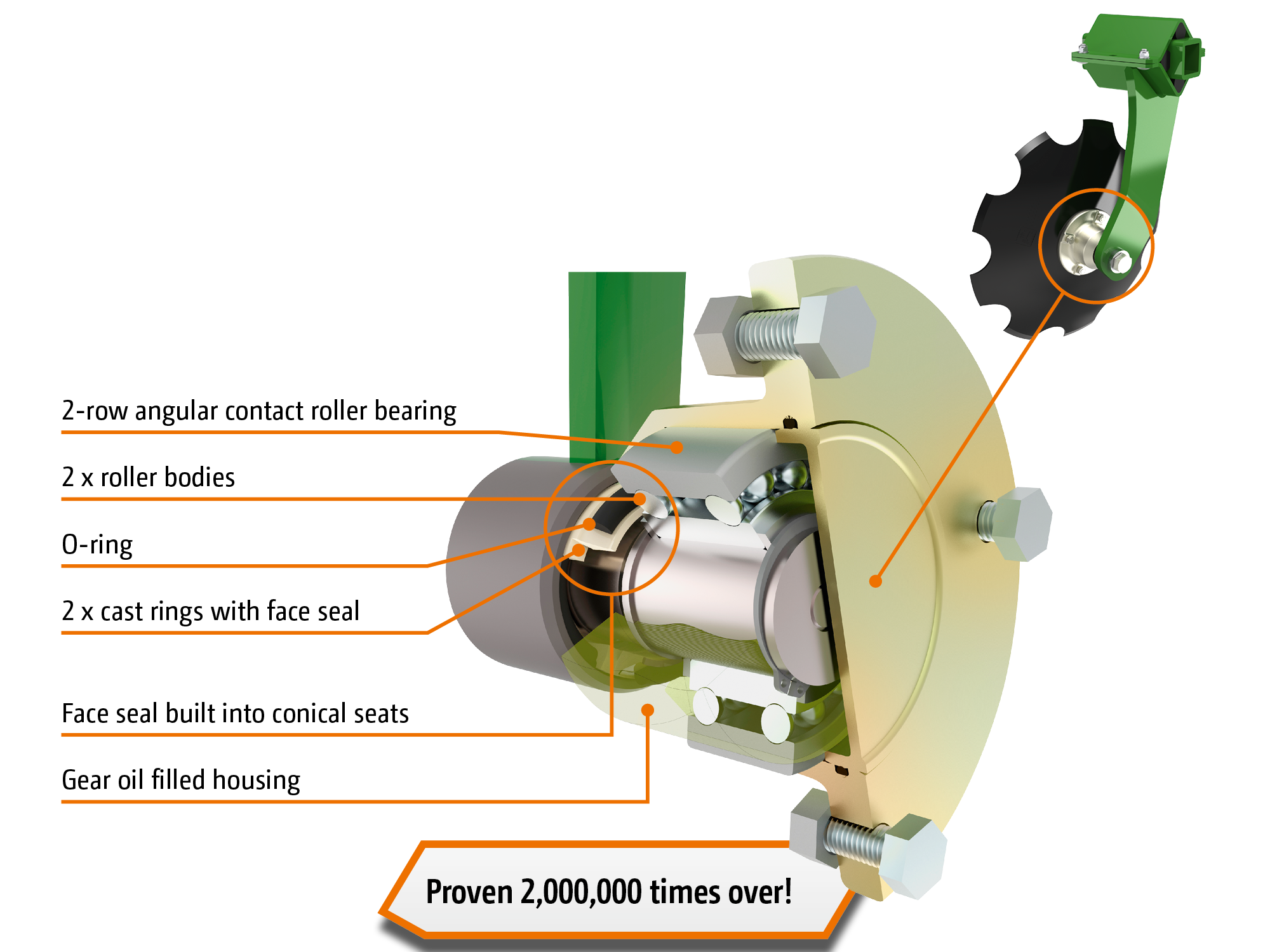 2-row angular contact roller bearing

2 x roller bodies

O-ring

2 x cast rings with face seal

Face seal built into conical seats

Gear oil filled housing

Proven 2,000,000 times over!