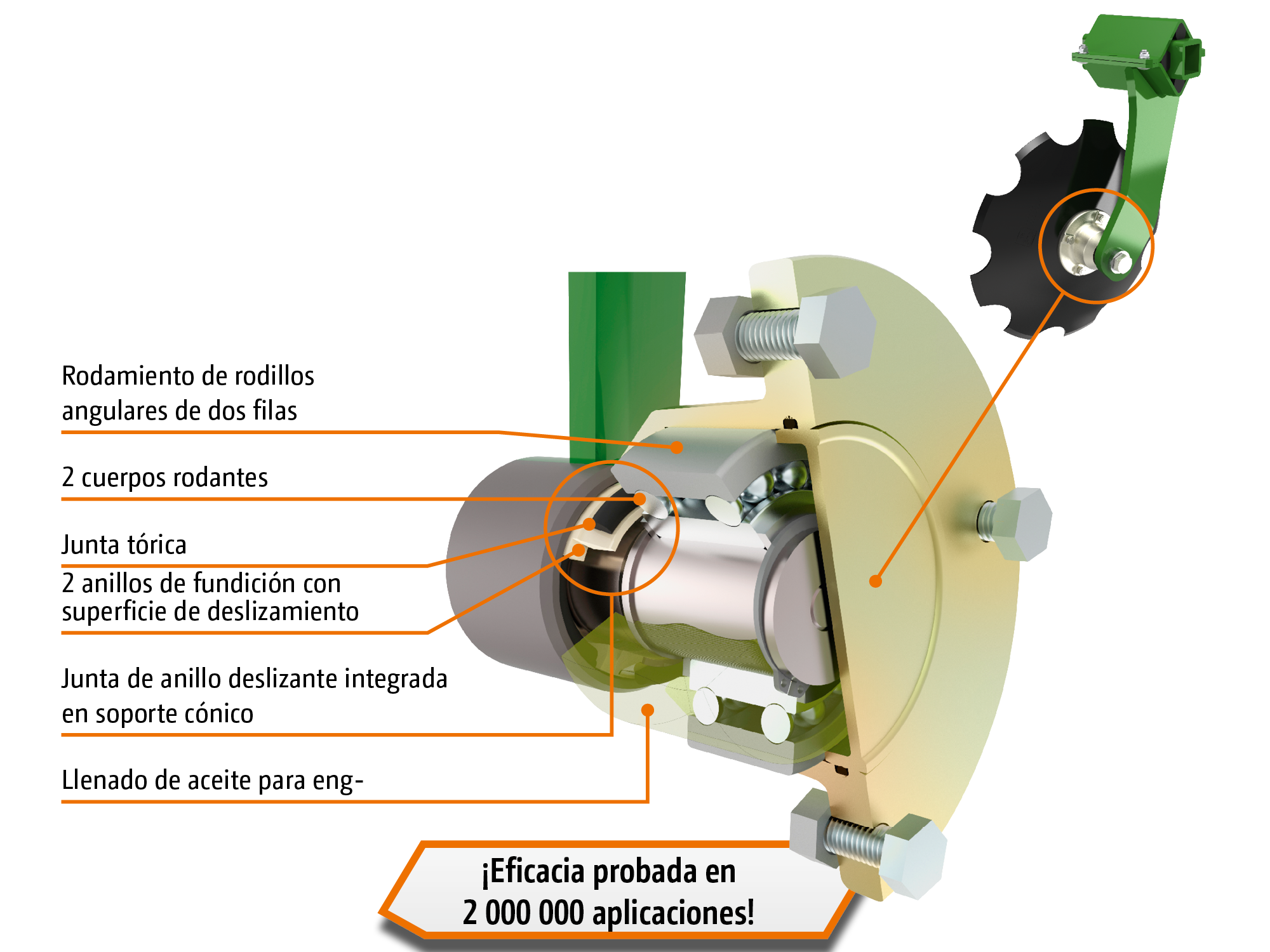 Rodamiento de rodillos angulares de dos filas

2 cuerpos rodantes

Junta tórica

2 anillos de fundición con superficie de deslizamiento

Junta de anillo deslizante integrada en soporte cónico

Llenado de aceite para eng-

¡Eficacia probada en 2 000 000 aplicaciones!