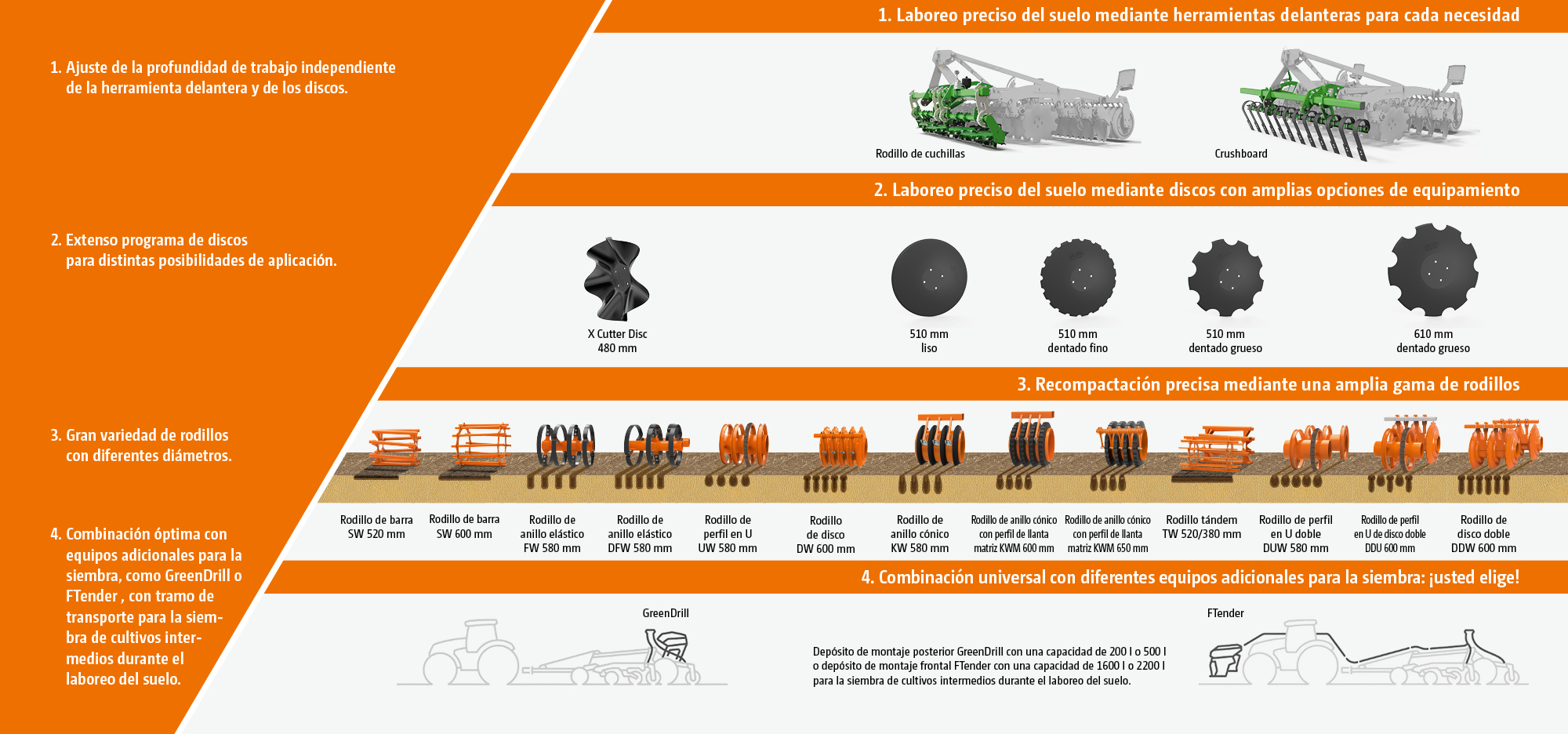 1. Ajuste de la profundidad de trabajo independiente de la herramienta delantera y de los discos.

2. Extenso programa de discos para distintas posibilidades de aplicación.

3. Gran variedad de rodillos con diferentes diámetros.

4. Combinación óptima con equipos adicionales para la siembra, como GreenDrill o FTender , con tramo de transporte para la siembra de cultivos intermedios durante el laboreo del suelo.

1. Laboreo preciso del suelo mediante herramientas delanteras para cada necesidad

Rodillo de cuchillas

Crushboard

2. Laboreo preciso del suelo mediante discos con amplias opciones de equipamiento

X Cutter Disc 480 mm

510 mm liso

510 mm dentado fino

510 mm dentado grueso

610 mm dentado grueso

3. Recompactación precisa mediante una amplia gama de rodillos

Rodillo de barra SW 520 mm

Rodillo de barra SW 600 mm

Rodillo de anillo elástico FW 580 mm

Rodillo de anillo elástico DFW 580 mm

Rodillo de perfil en U UW 580 mm

Rodillo de disco DW 600 mm

Rodillo de anillo cónico KW 580 mm

Rodillo de anillo cónico con perfil de llanta matriz KWM 600 mm

Rodillo de anillo cónico con perfil de llanta matriz KWM 650 mm

Rodillo tándem TW 520/380 mm

Rodillo de perfil en U doble DUW 580 mm

Rodillo de perfil en U de disco doble DDU 600 mm

Rodillo de disco doble DDW 600 mm

4. Combinación universal con diferentes equipos adicionales para la siembra: ¡usted elige!

GreenDrill

Depósito de montaje posterior GreenDrill con una capacidad de 200 l o 500 l o depósito de montaje frontal FTender con una capacidad de 1600 l o 2200 l para la siembra de cultivos intermedios durante el laboreo del suelo.

FTender