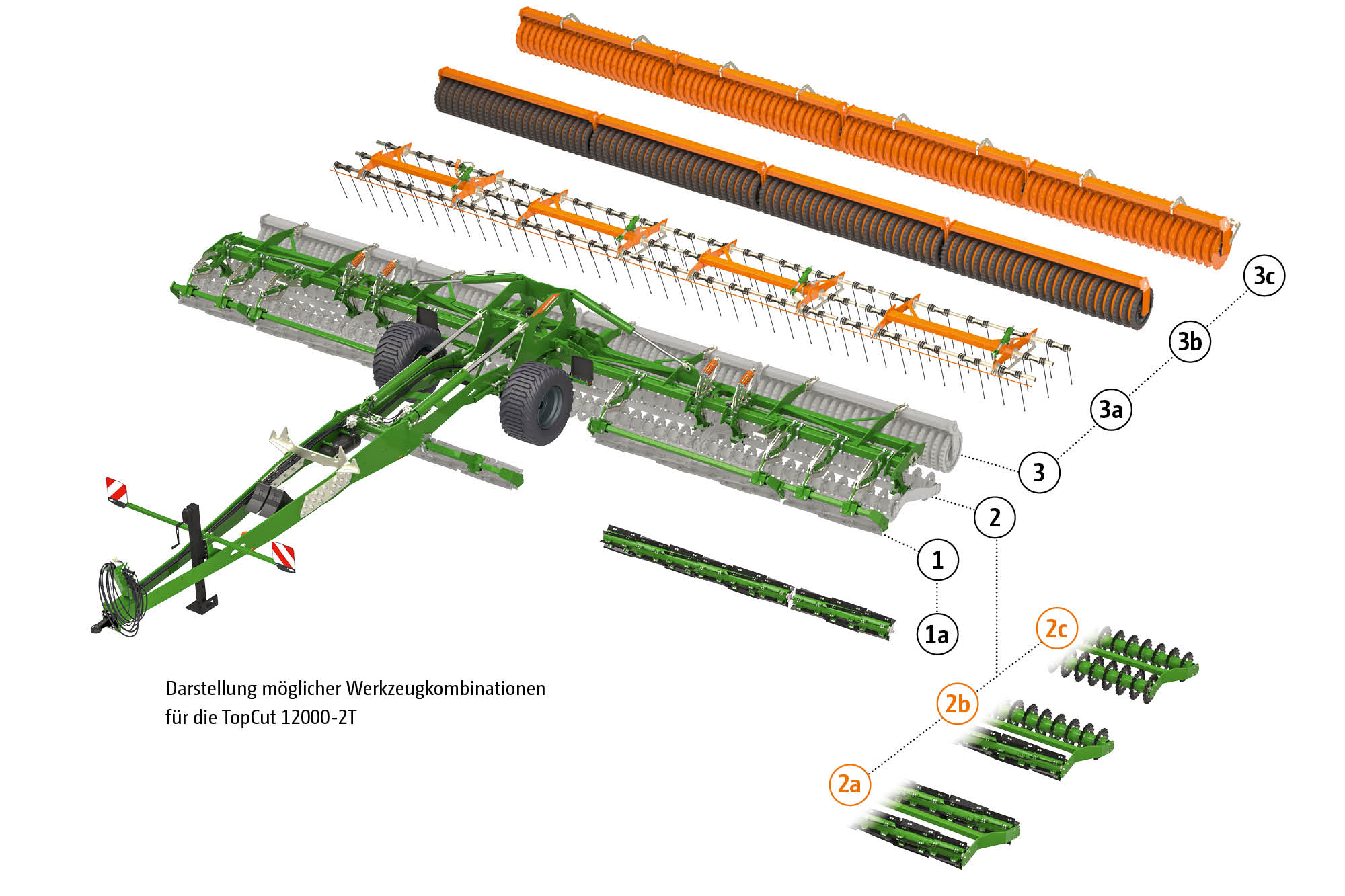 3c

3b

3a

3

2

1

1a

2c

2b

2a

Darstellung möglicher Werkzeugkombinationen für die TopCut 12000-2T