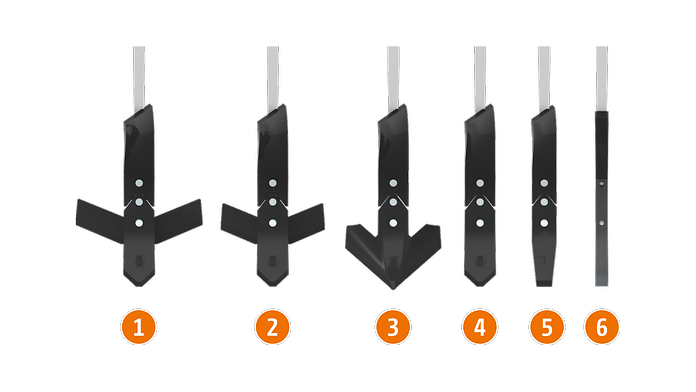 1 2 3 4 5 6