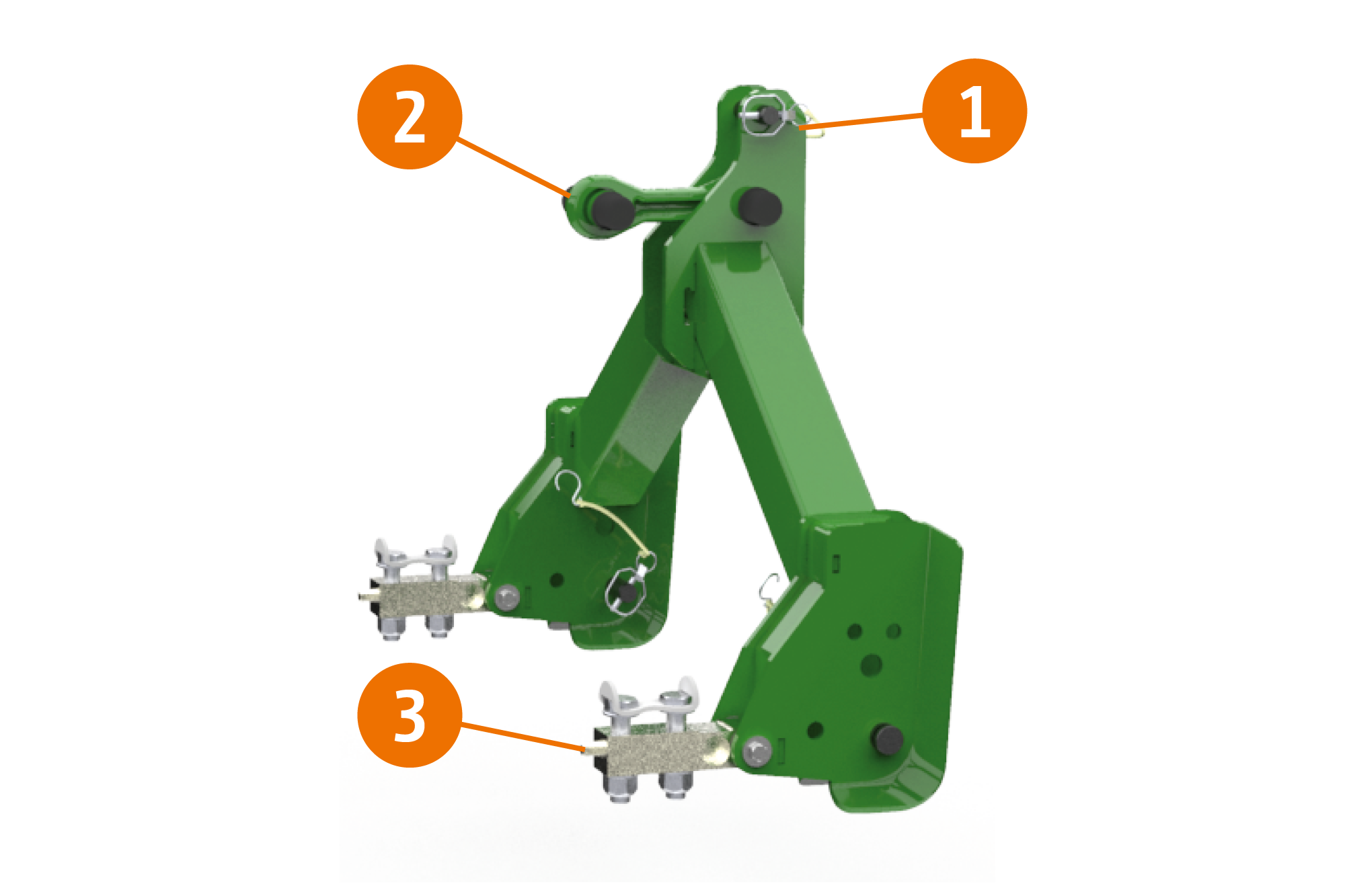 2
1
3