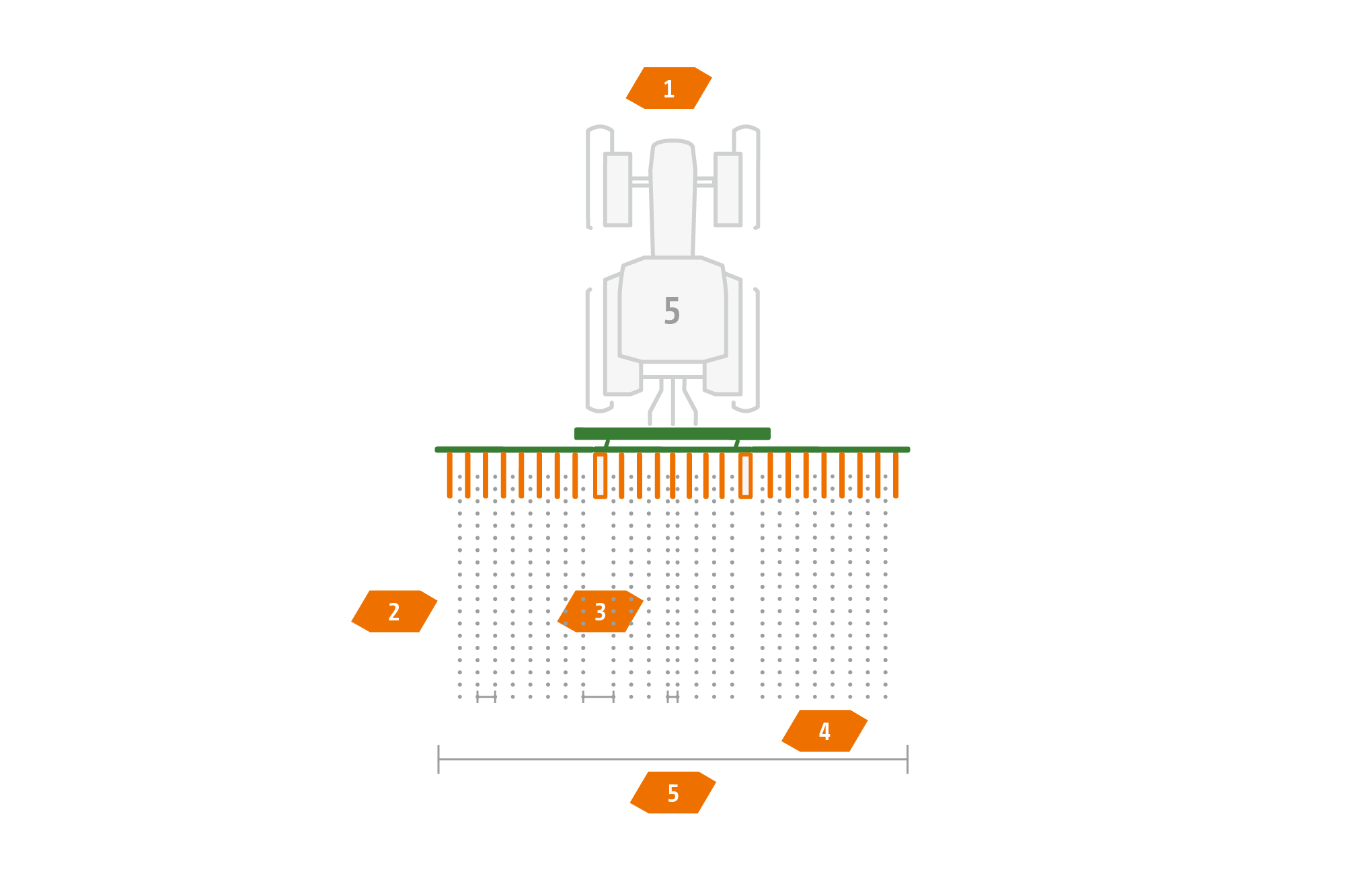 1

5

2

3

4

5