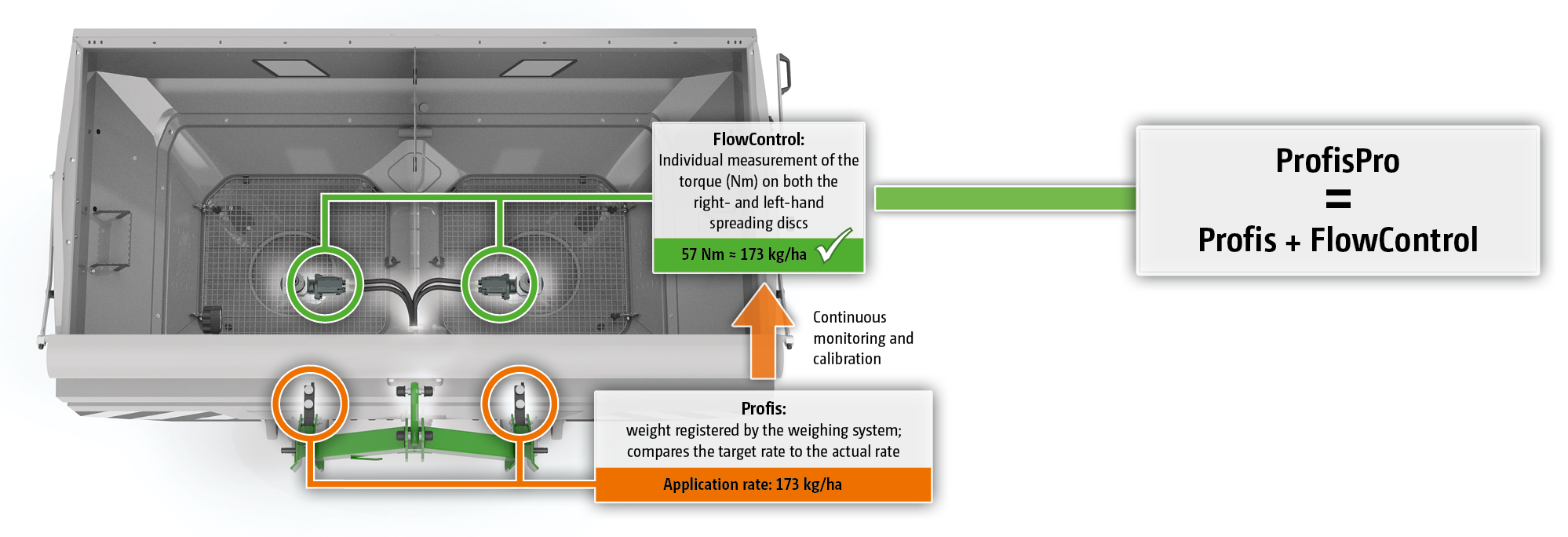 FlowControl:
Individual measurement of the torque (Nm) on both the right- and left-hand spreading discs

57 Nm ≈ 173 kg/ha

ProfisPro
=
Profis + FlowControl

Continuous monitoring and calibration

Profis:
weight registered by the weighing system; compares the target rate to the actual rate

Application rate: 173 kg/ha