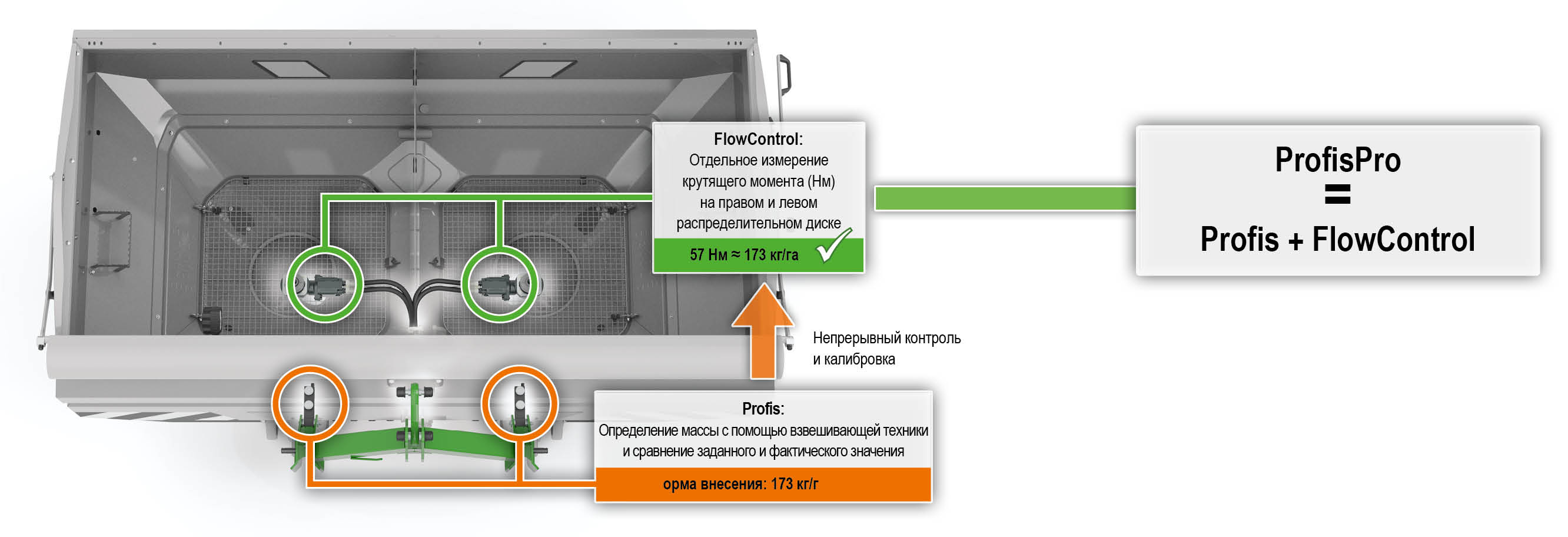 FlowControl:
Отдельное измерение крутящего момента (Нм) на правом и левом распределительном диске

57 Нм ≈ 173 кг/га

ProfisPro
=
Profis + FlowControl

Непрерывный контроль и калибровка

Profis:
Определение массы с помощью взвешивающей техники и сравнение заданного и фактического значения

орма внесения: 173 кг/г