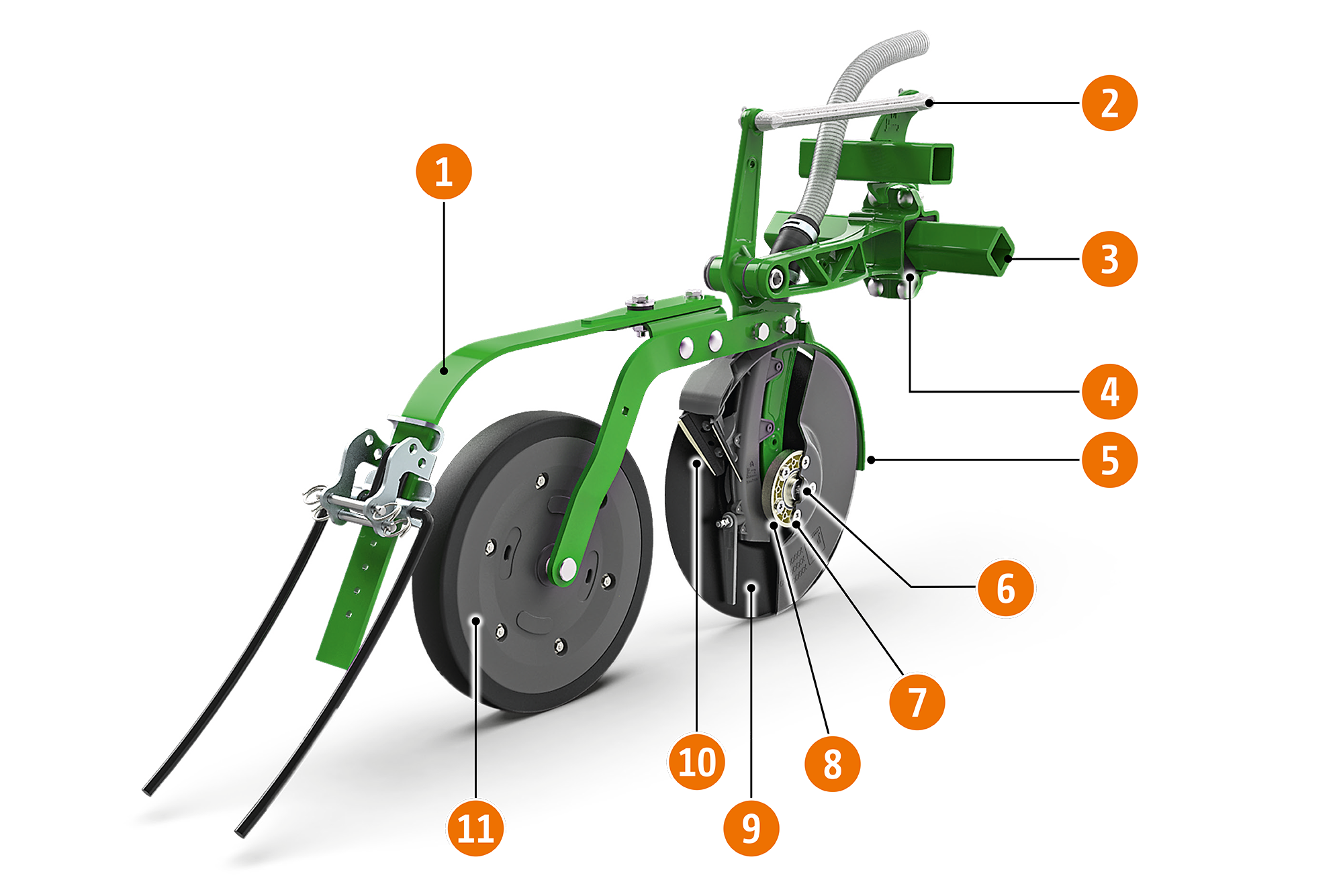 1
2
3
4
5
6
7
8
9
10
11