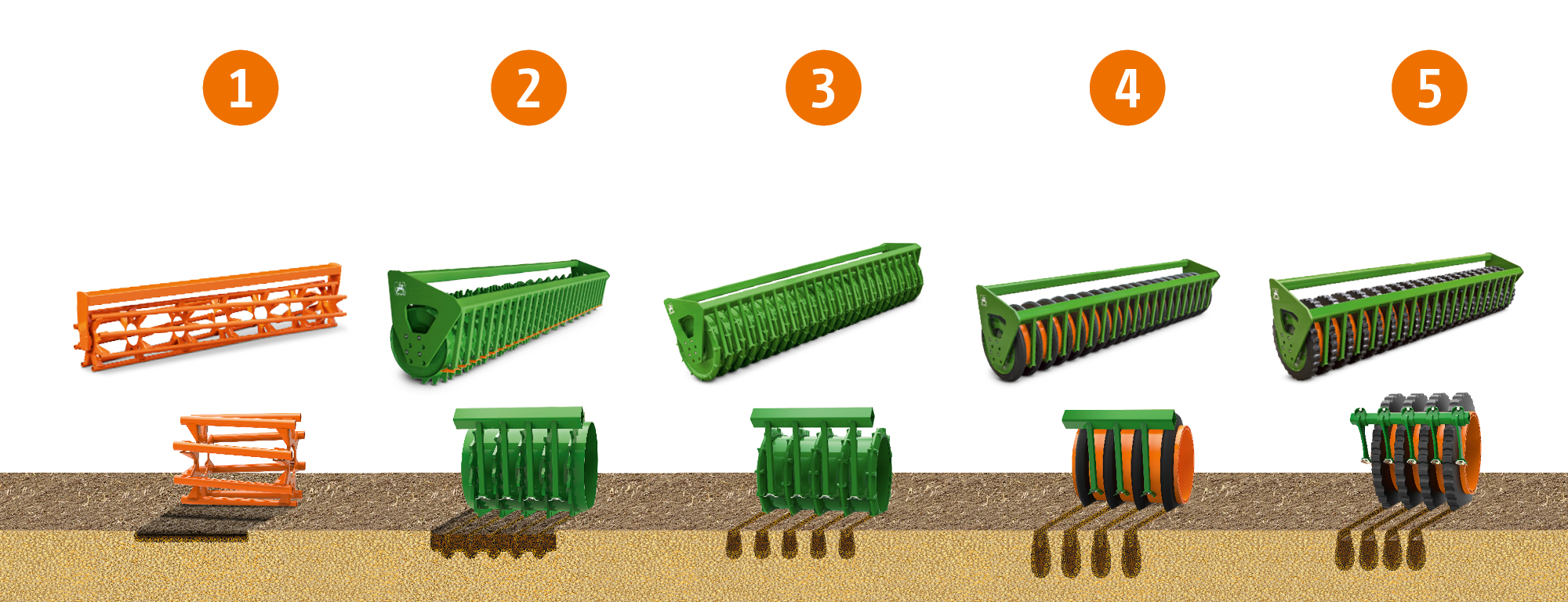 1

2

3

4

5