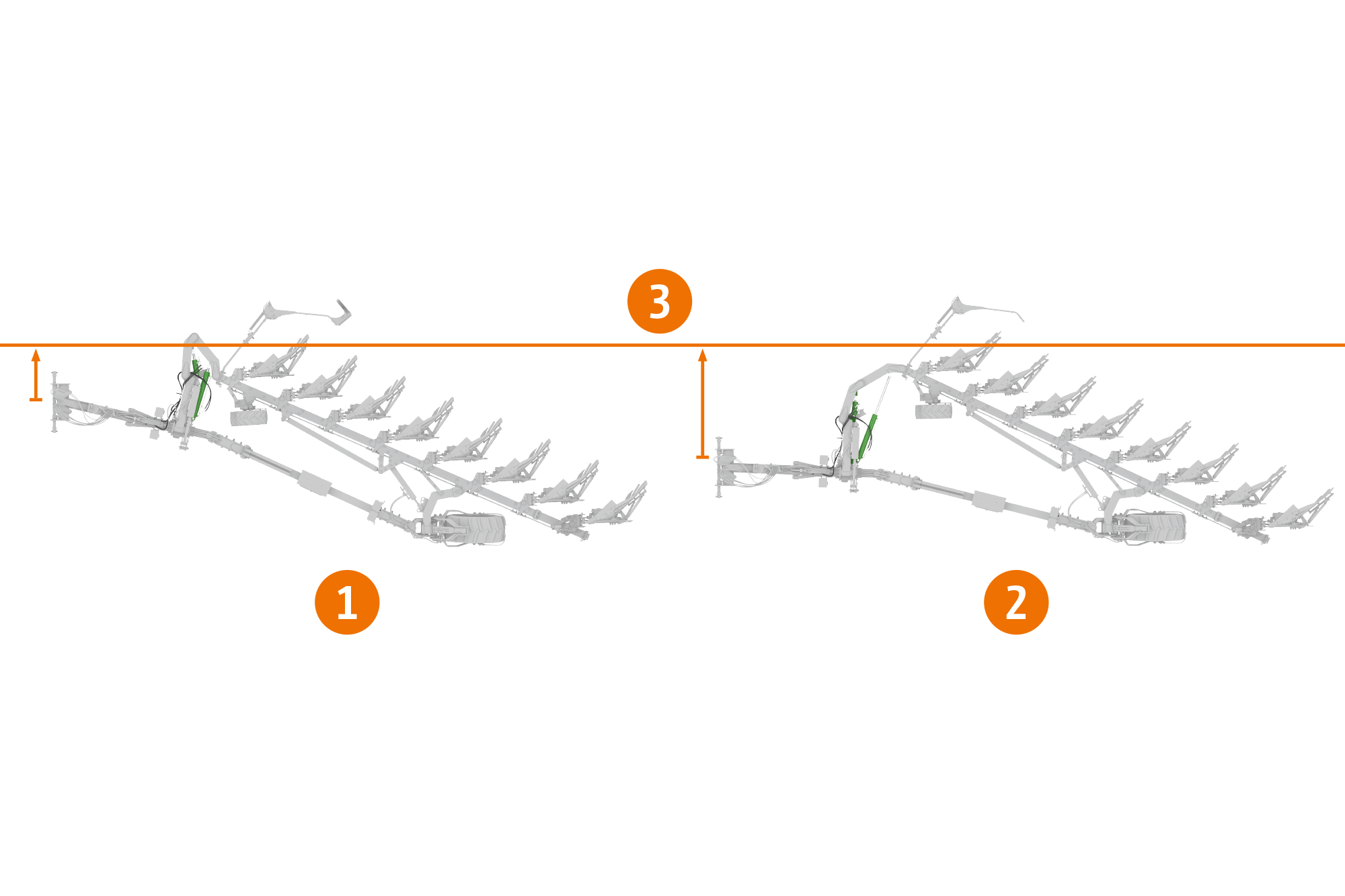 3

1

2