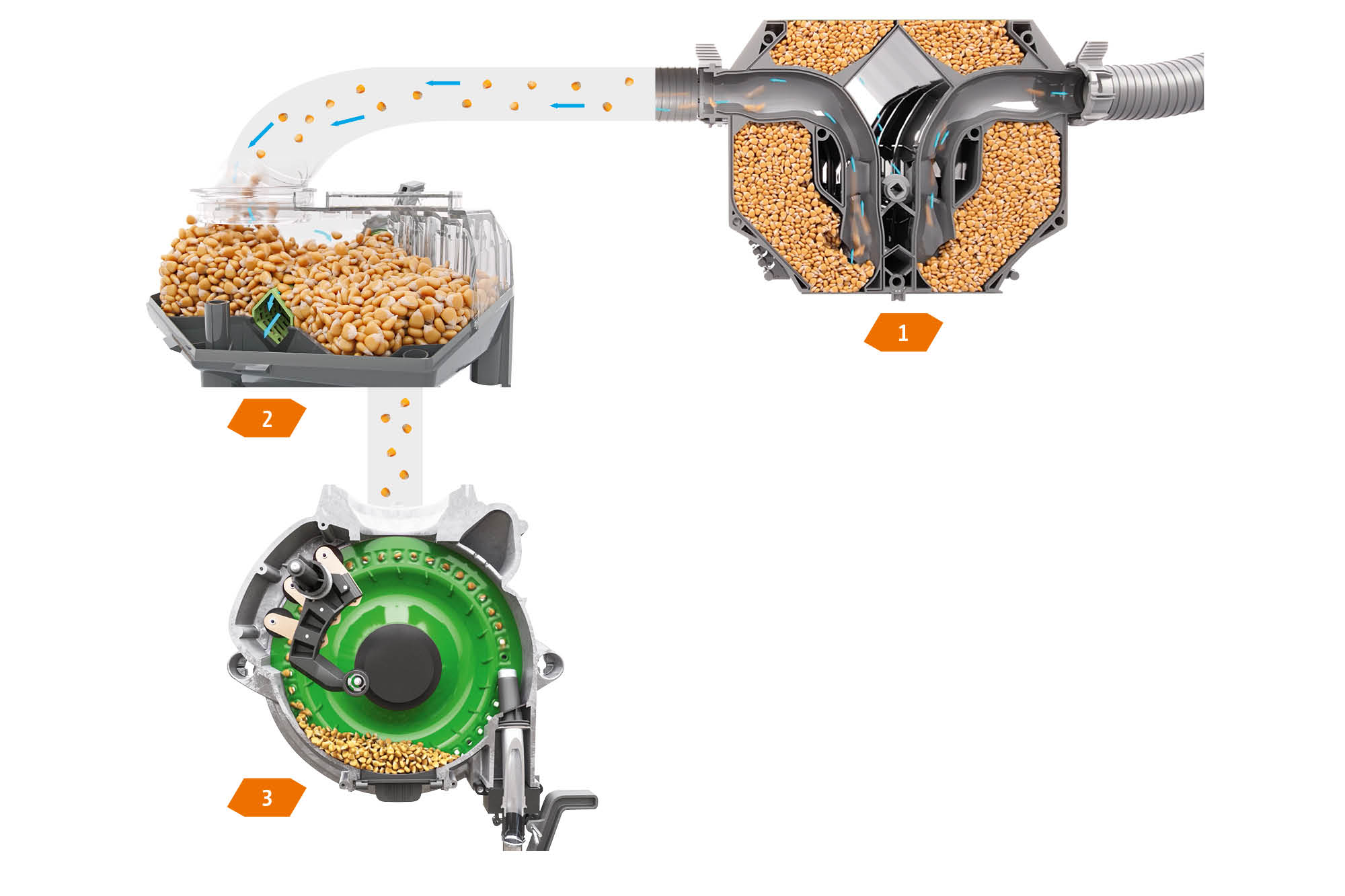 1

2

3