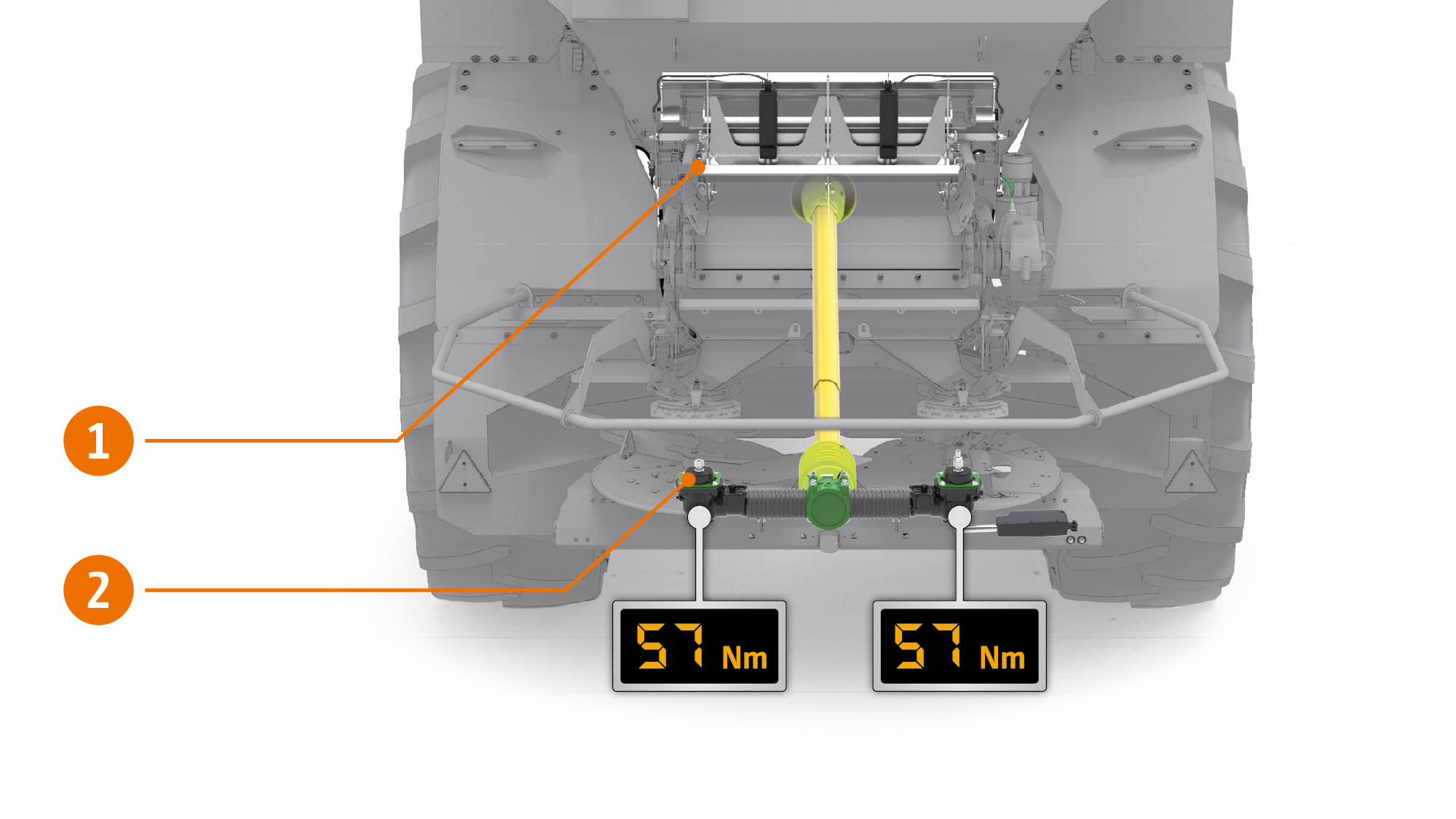 1

2

57 Nm

57 Nm