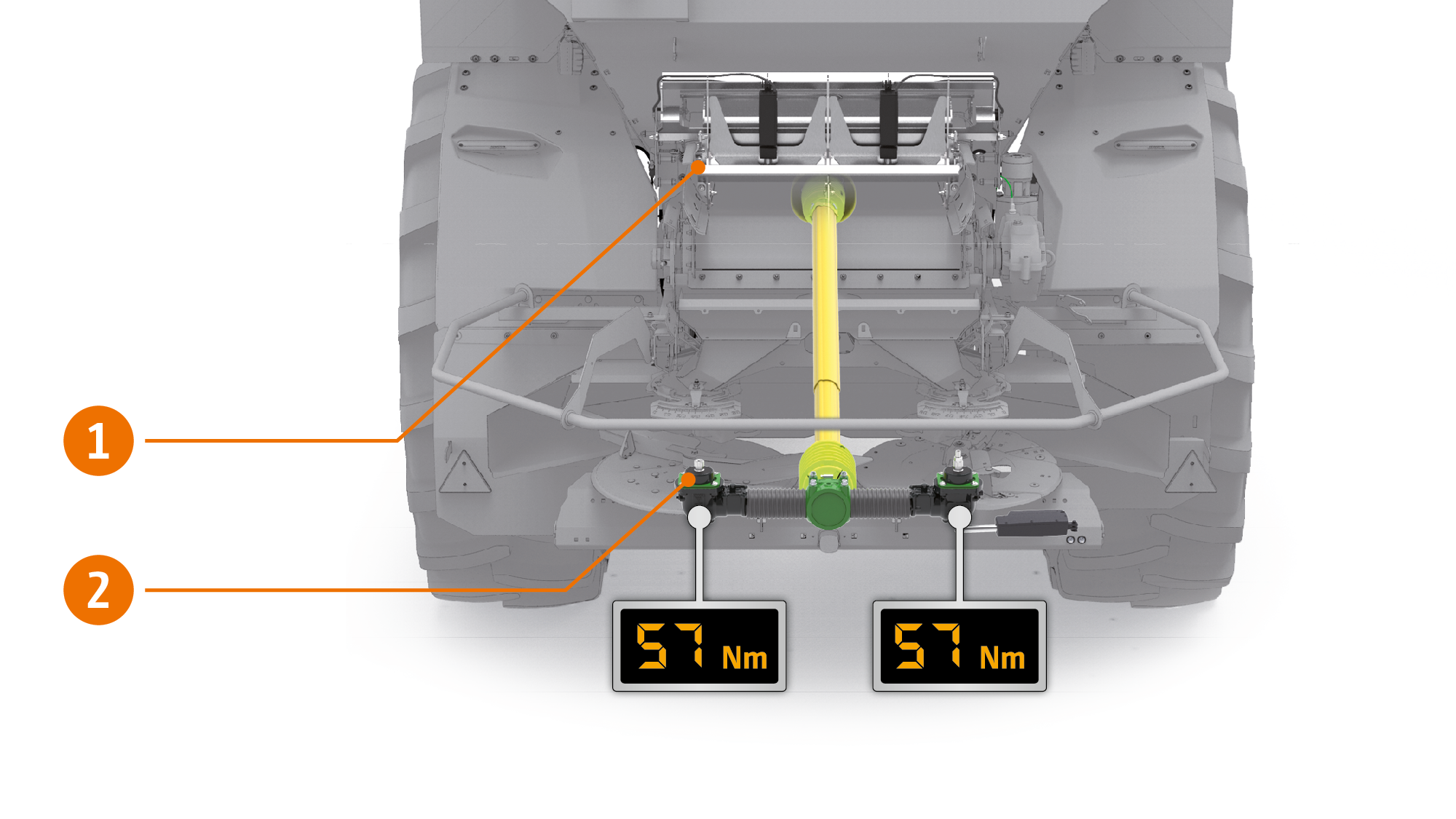 1

2

57 Nm

57 Nm