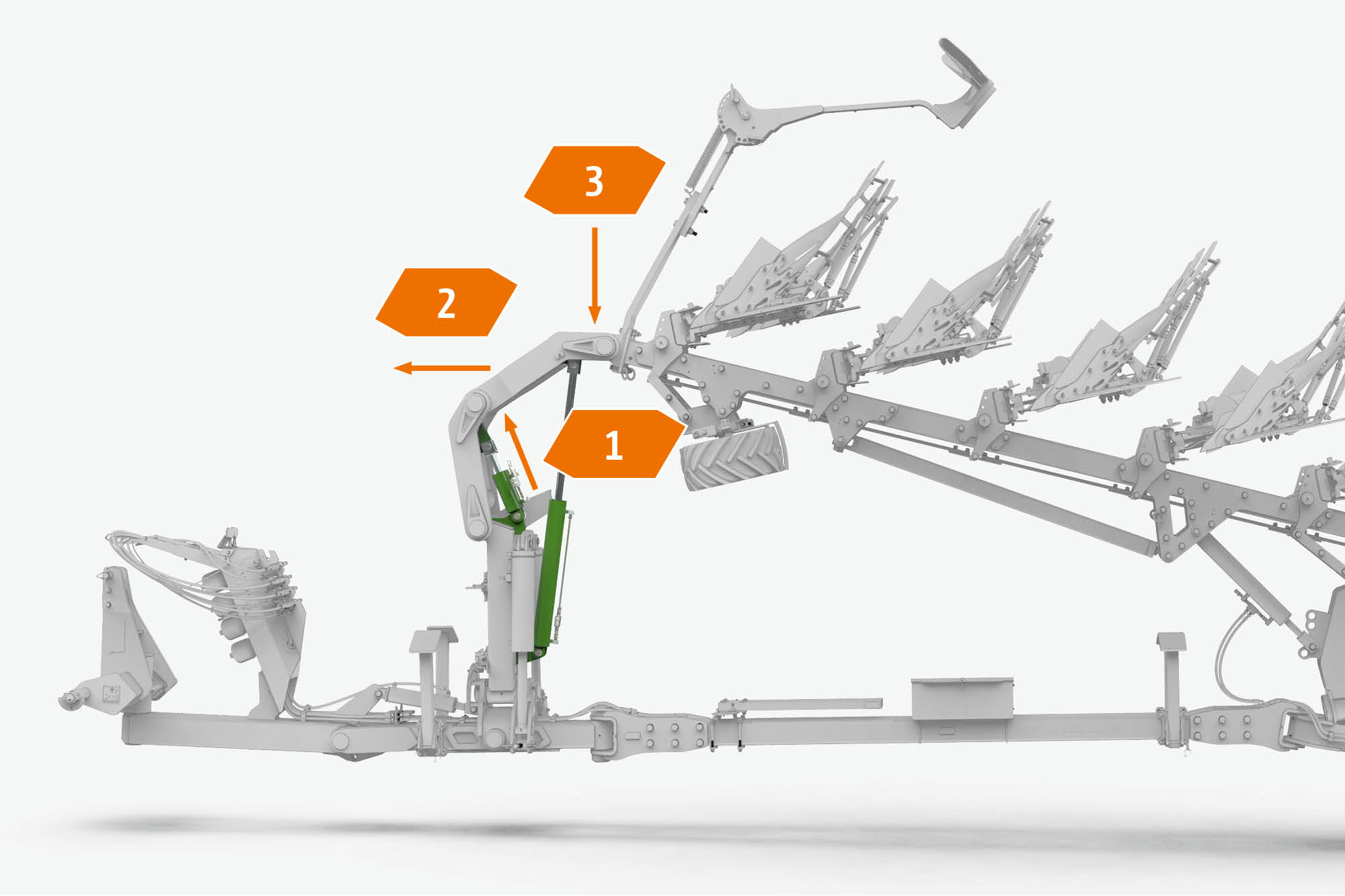 3
2
1